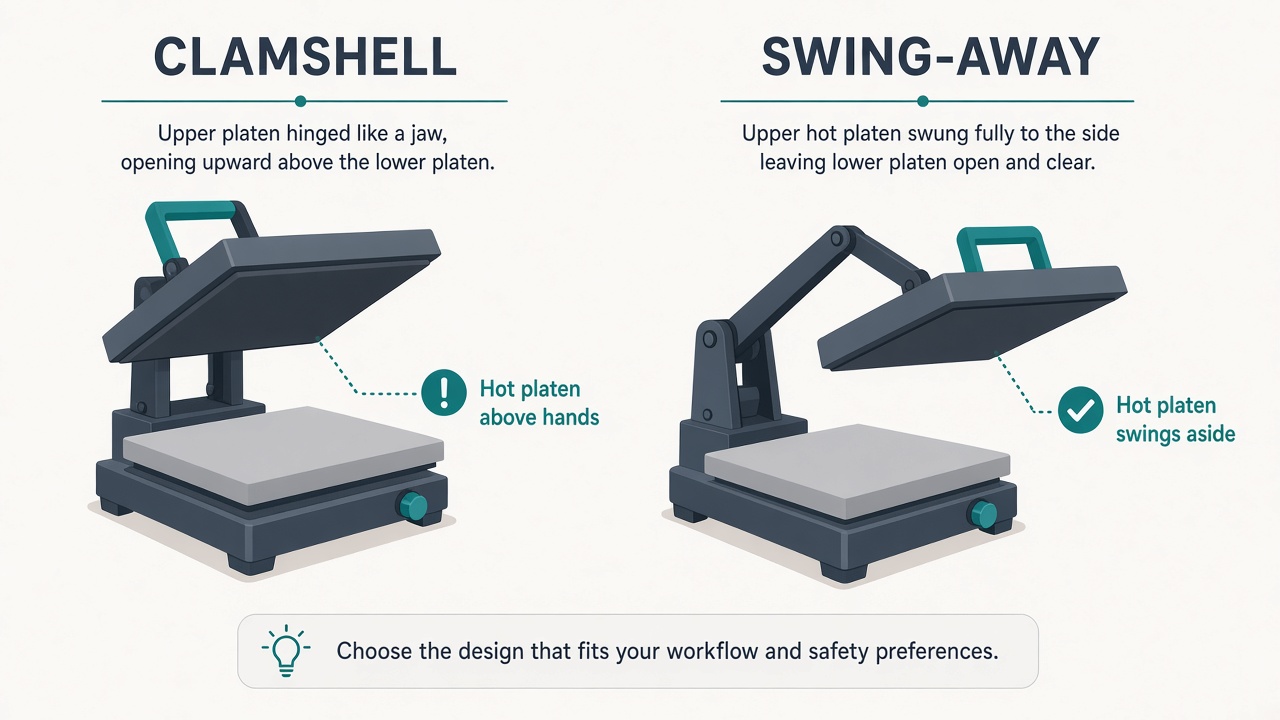 CLAMSHELL

Upper platen hinged like a jaw, opening upward above the lower platen.

Hot platen above hands

SWING-AWAY

Upper hot platen swung fully to the side leaving lower platen open and clear.

Hot platen swings aside

Choose the design that fits your workflow and safety preferences.